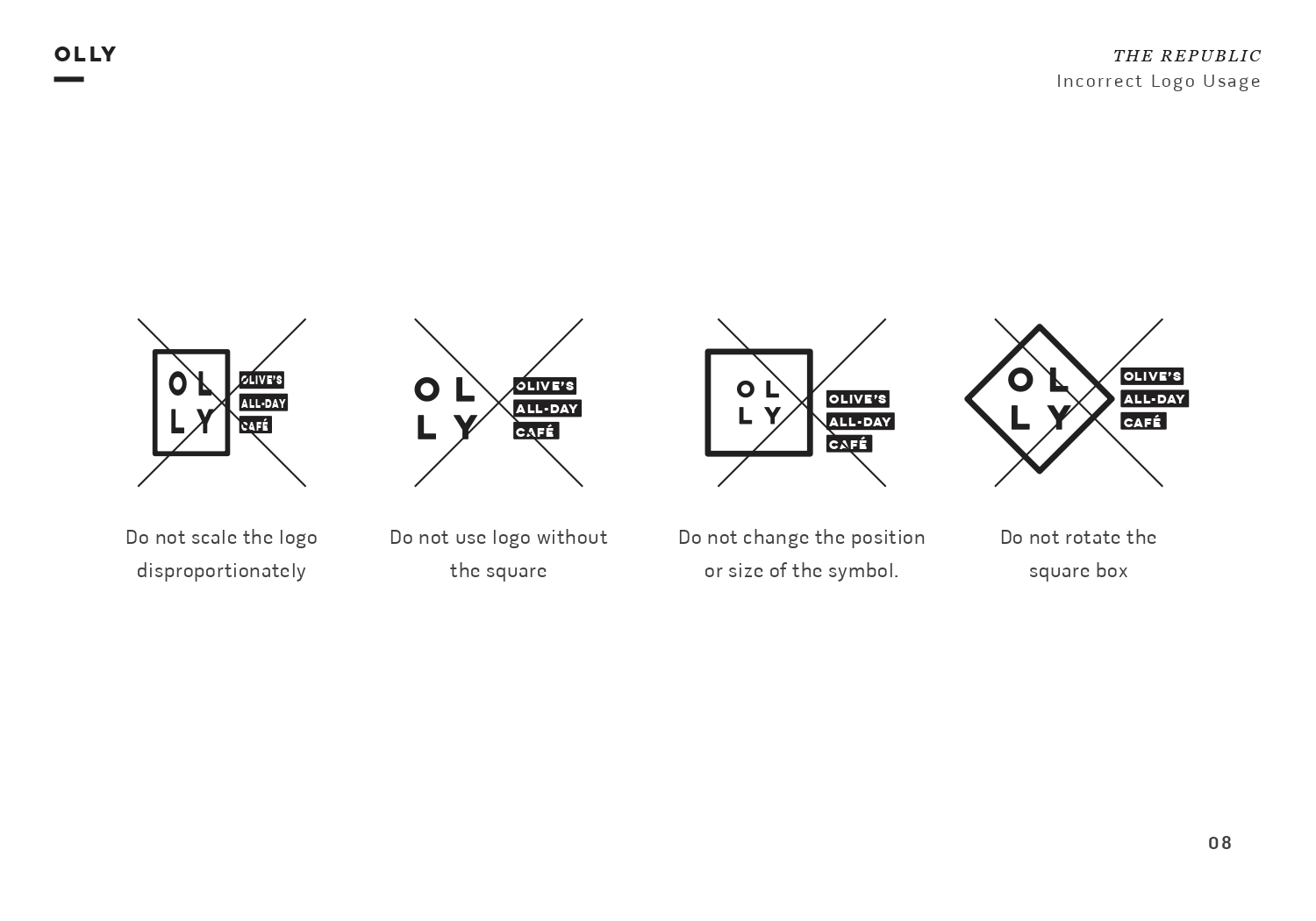 OLLY

THE REPUBLIC
Incorrect Logo Usage

OL
LY
OLIVE'S
ALL-DAY
CAFÉ

Do not scale the logo disproportionately

OL
LY
OLIVE'S
ALL-DAY
CAFÉ

Do not use logo without the square

OL
LY
OLIVE'S
ALL-DAY
CAFÉ

Do not change the position or size of the symbol.

OL
LY
OLIVE'S
ALL-DAY
CAFÉ

Do not rotate the square box

08